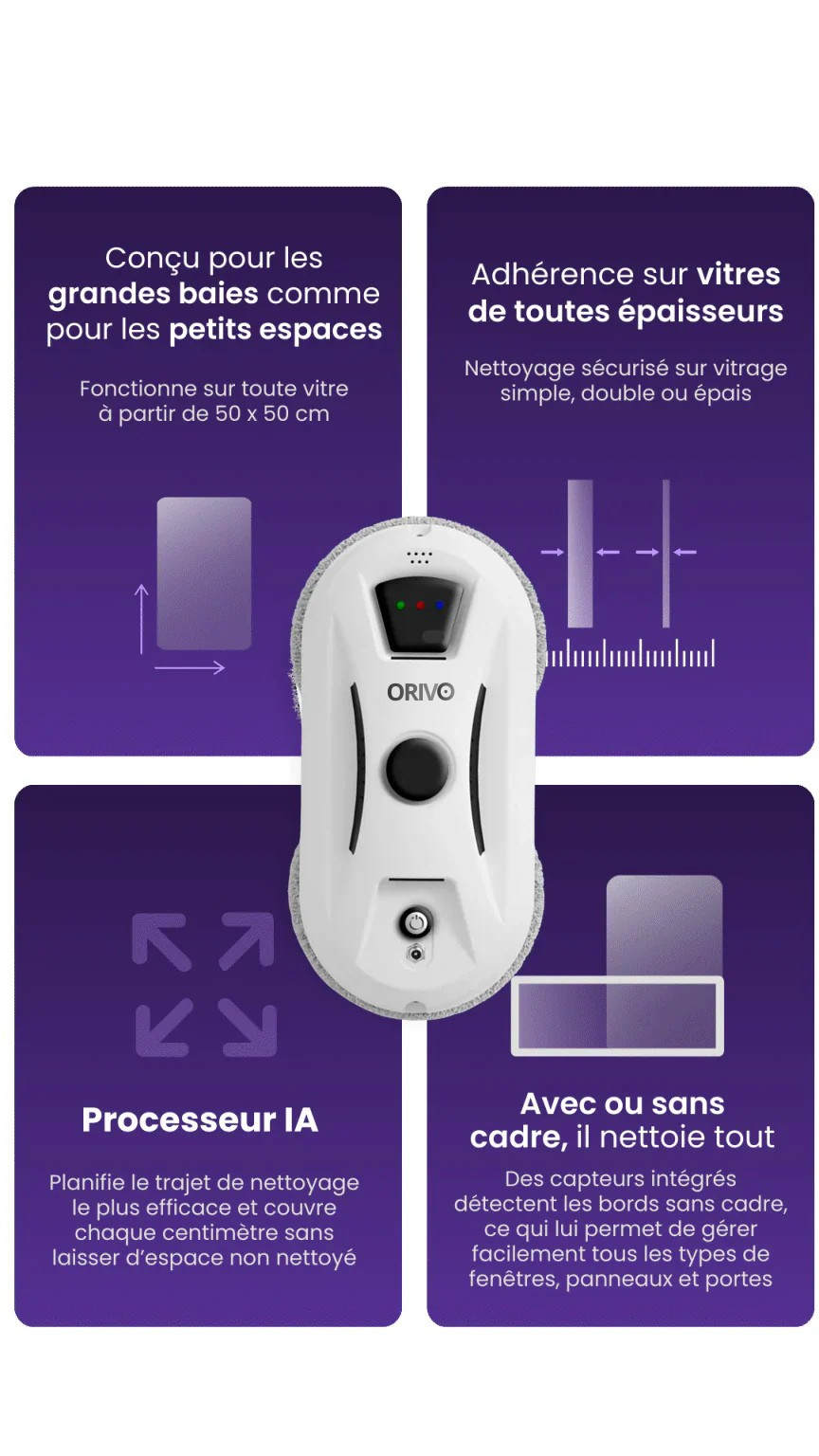 Conçu pour les grandes baies comme pour les petits espaces

Fonctionne sur toute vitre à partir de 50 x 50 cm

Adhérence sur vitres de toutes épaisseurs

Nettoyage sécurisé sur vitrage simple, double ou épais

ORIVO

Processeur IA

Planifie le trajet de nettoyage le plus efficace et couvre chaque centimètre sans laisser d'espace non nettoyé

Avec ou sans cadre, il nettoie tout

Des capteurs intégrés détectent les bords sans cadre, ce qui lui permet de gérer facilement tous les types de fenêtres, panneaux et portes